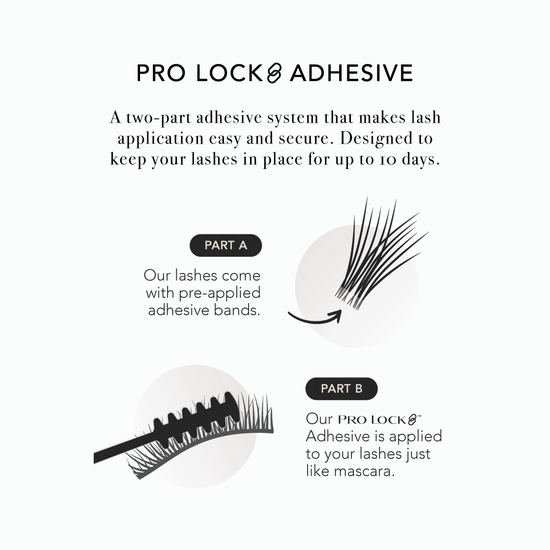 PRO LOCK ADHESIVE

A two-part adhesive system that makes lash application easy and secure. Designed to keep your lashes in place for up to 10 days.

PART A

Our lashes come with pre-applied adhesive bands.

PART B

Our PRO LOCK™ Adhesive is applied to your lashes just like mascara.