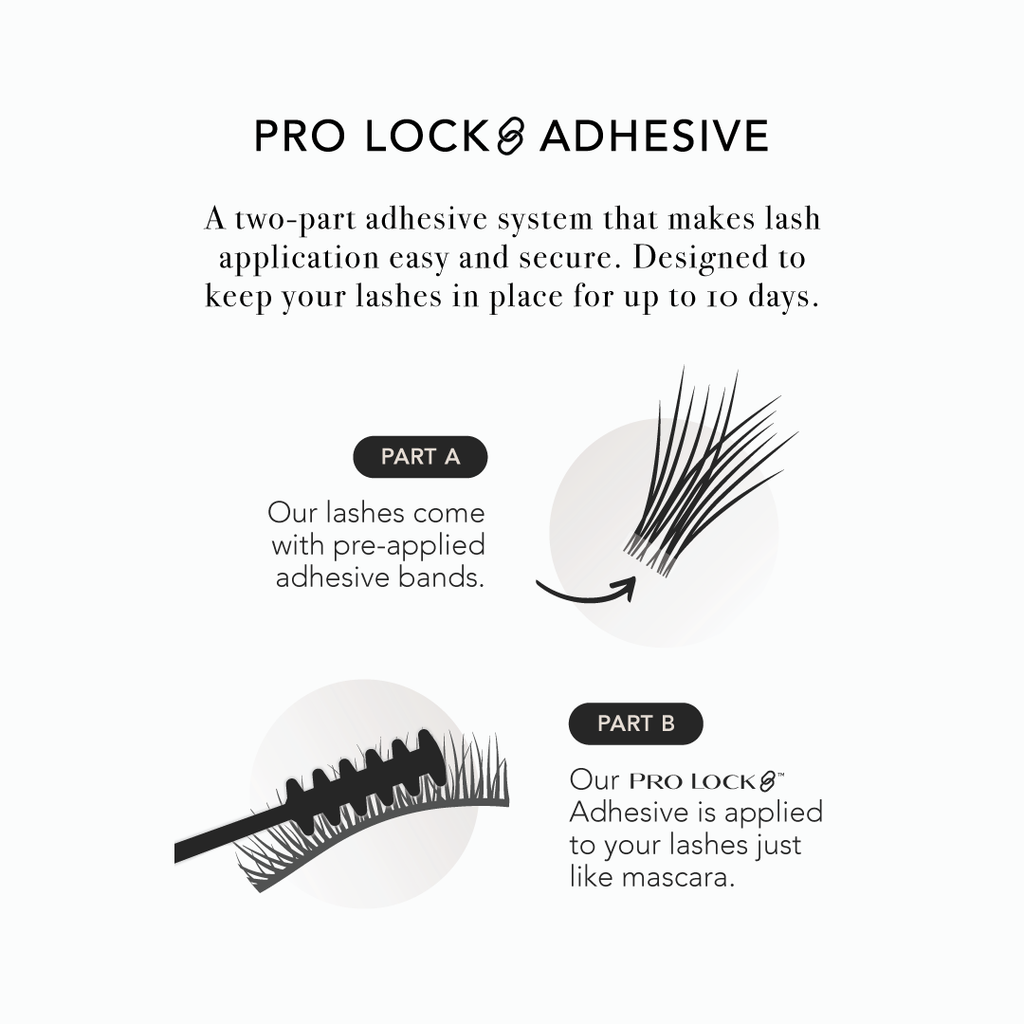 PRO LOCK ADHESIVE

A two-part adhesive system that makes lash application easy and secure. Designed to keep your lashes in place for up to 10 days.

PART A

Our lashes come with pre-applied adhesive bands.

PART B

Our PRO LOCK™ Adhesive is applied to your lashes just like mascara.